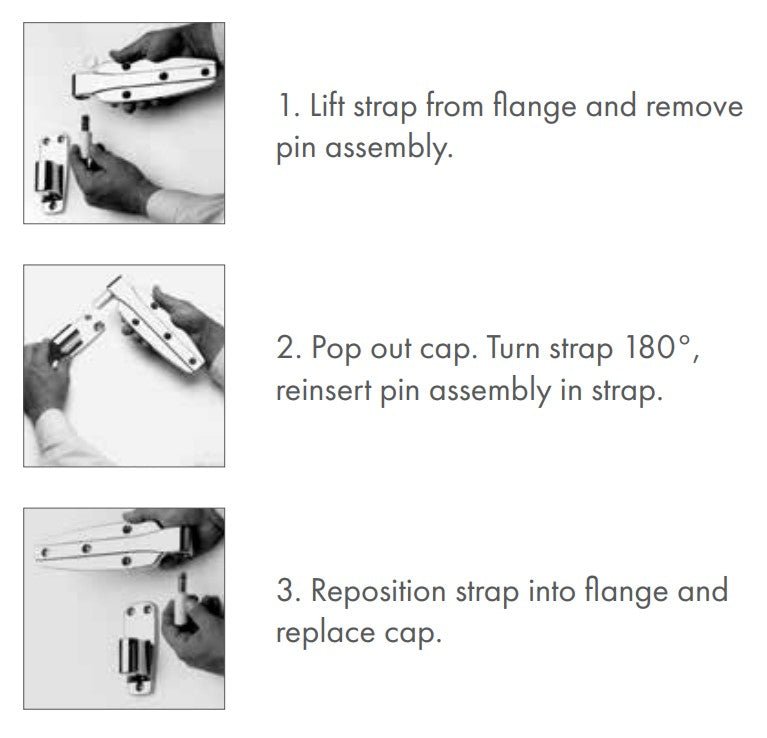 1. Lift strap from flange and remove pin assembly.

2. Pop out cap. Turn strap 180°, reinsert pin assembly in strap.

3. Reposition strap into flange and replace cap.