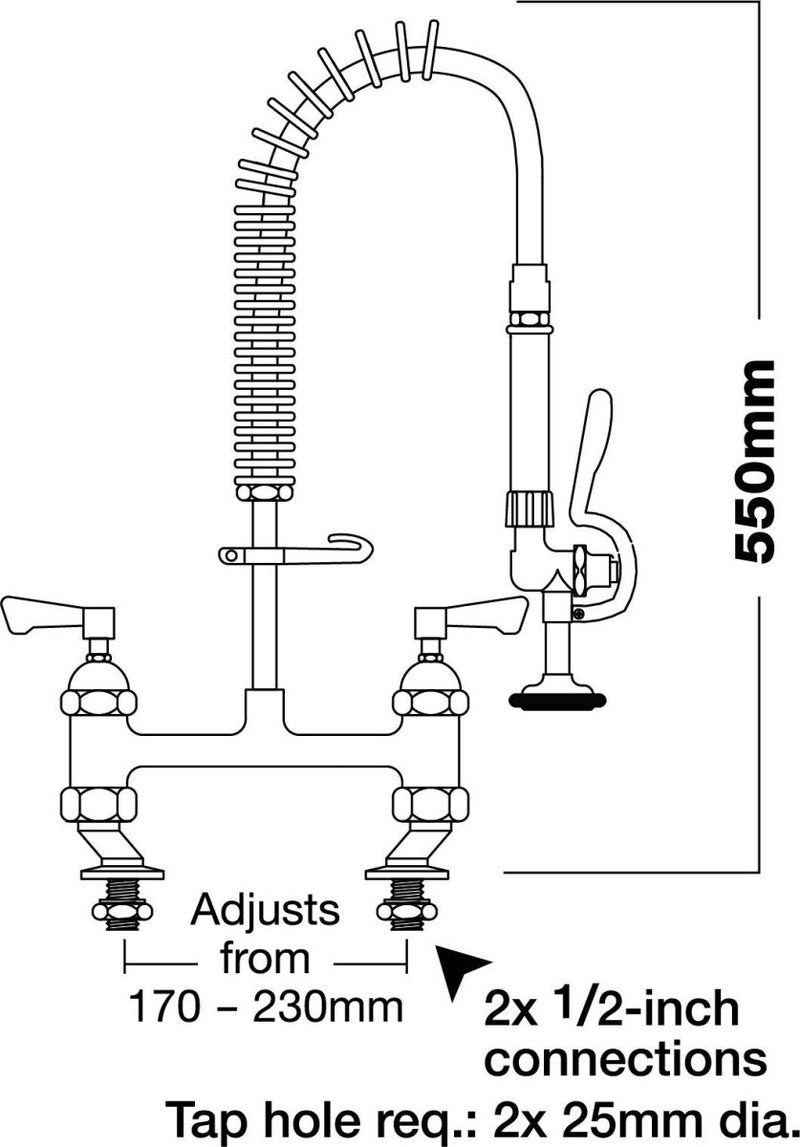 550mm

Adjusts from 170 – 230mm

2x 1/2-inch connections

Tap hole req.: 2x 25mm dia.